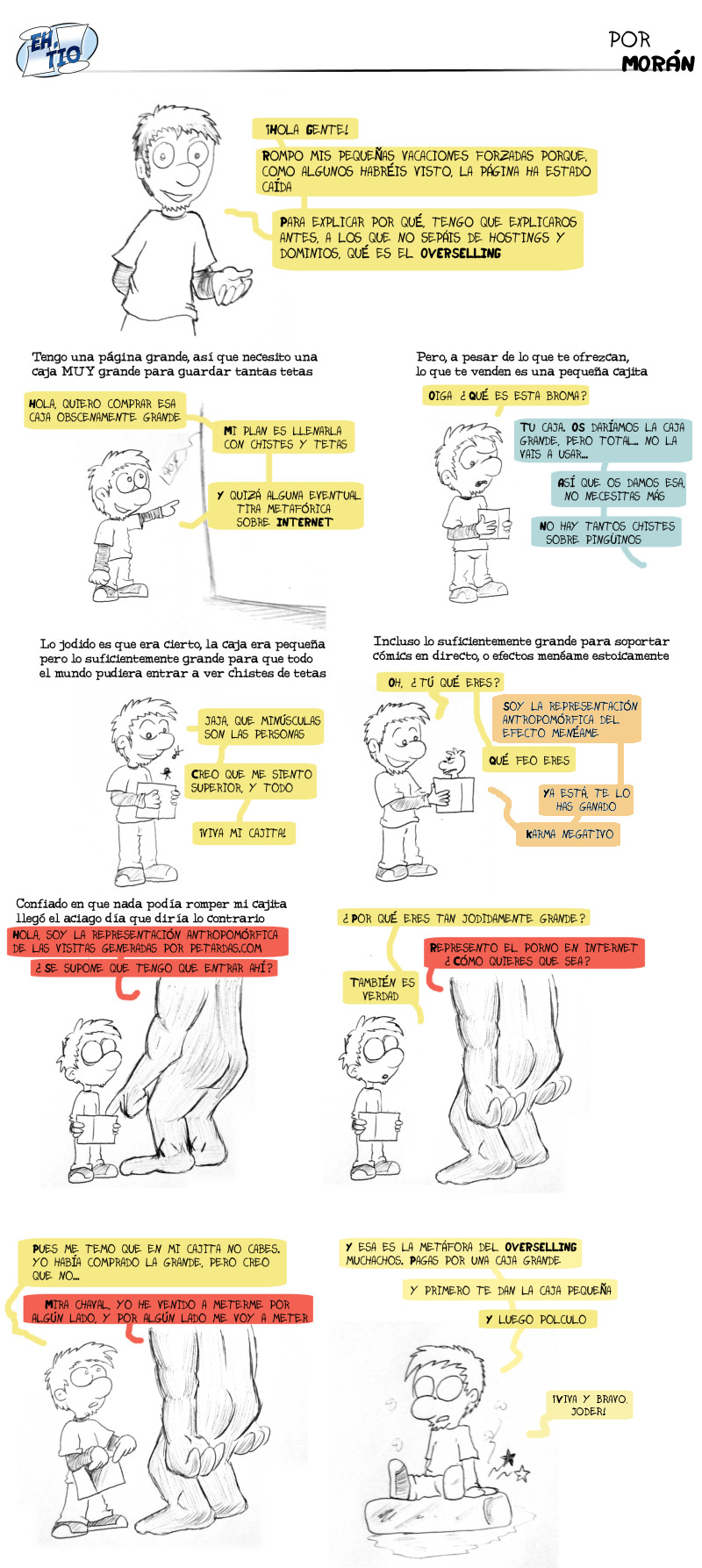 EH, TIO

POR MORÁN

¡HOLA GENTE!

ROMPO MIS PEQUEÑAS VACACIONES FORZADAS PORQUE, COMO ALGUNOS HABRÉIS VISTO, LA PÁGINA HA ESTADO CAÍDA

PARA EXPLICAR POR QUÉ, TENGO QUE EXPLICAROS ANTES, A LOS QUE NO SEPÁIS DE HOSTINGS Y DOMINIOS, QUÉ ES EL OVERSELLING

Tengo una página grande, así que necesito una caja MUY grande para guardar tantas tetas

HOLA, QUIERO COMPRAR ESA CAJA OBSCENAMENTE GRANDE

MI PLAN ES LLENARLA CON CHISTES Y TETAS

Y QUIZÁ ALGUNA EVENTUAL TIRA METAFÓRICA SOBRE INTERNET

Pero, a pesar de lo que te ofrezcan, lo que te venden es una pequeña cajita

OIGA ¿QUÉ ES ESTA BROMA?

TU CAJA. OS DARÍAMOS LA CAJA GRANDE, PERO TOTAL... NO LA VAIS A USAR...

ASÍ QUE OS DAMOS ESA, NO NECESITAS MÁS

NO HAY TANTOS CHISTES SOBRE PINGÜINOS

Lo jodido es que era cierto, la caja era pequeña pero lo suficientemente grande para que todo el mundo pudiera entrar a ver chistes de tetas

JAJA, QUE MINÚSCULAS SON LAS PERSONAS

CREO QUE ME SIENTO SUPERIOR, Y TODO

¡VIVA MI CAJITA!

Incluso lo suficientemente grande para soportar cómics en directo, o efectos menéame estoicamente

OH, ¿TÚ QUÉ ERES?

SOY LA REPRESENTACIÓN ANTROPOMÓRFICA DEL EFECTO MENÉAME

QUÉ FEO ERES

YA ESTÁ, TE LO HAS GANADO

KARMA NEGATIVO

Confiado en que nada podía romper mi cajita llegó el aciago día que diría lo contrario

HOLA, SOY LA REPRESENTACIÓN ANTROPOMÓRFICA DE LAS VISITAS GENERADAS POR PETARDAS.COM

¿SE SUPONE QUE TENGO QUE ENTRAR AHÍ?

¿POR QUÉ ERES TAN JODIDAMENTE GRANDE?

REPRESENTO EL PORNO EN INTERNET ¿CÓMO QUIERES QUE SEA?

TAMBIÉN ES VERDAD

PUES ME TEMO QUE EN MI CAJITA NO CABES. YO HABÍA COMPRADO LA GRANDE, PERO CREO QUE NO...

MIRA CHAVAL, YO HE VENIDO A METERME POR ALGÚN LADO, Y POR ALGÚN LADO ME VOY A METER

Y ESA ES LA METÁFORA DEL OVERSELLING MUCHACHOS. PAGAS POR UNA CAJA GRANDE

Y PRIMERO TE DAN LA CAJA PEQUEÑA

Y LUEGO POLCULO

¡VIVA Y BRAVO, JODER!